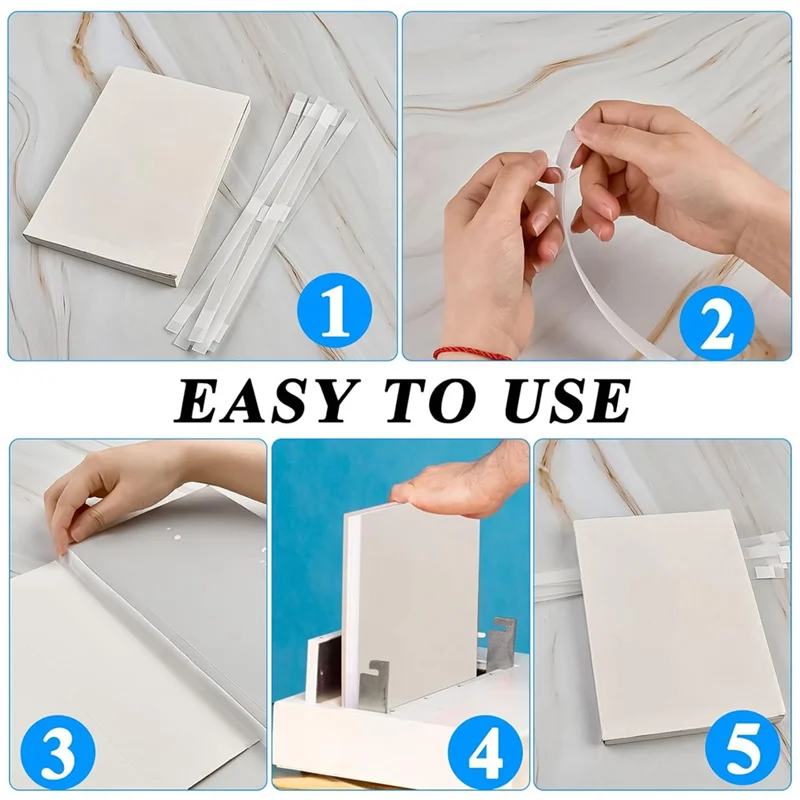 1

2

EASY TO USE

3

4

5